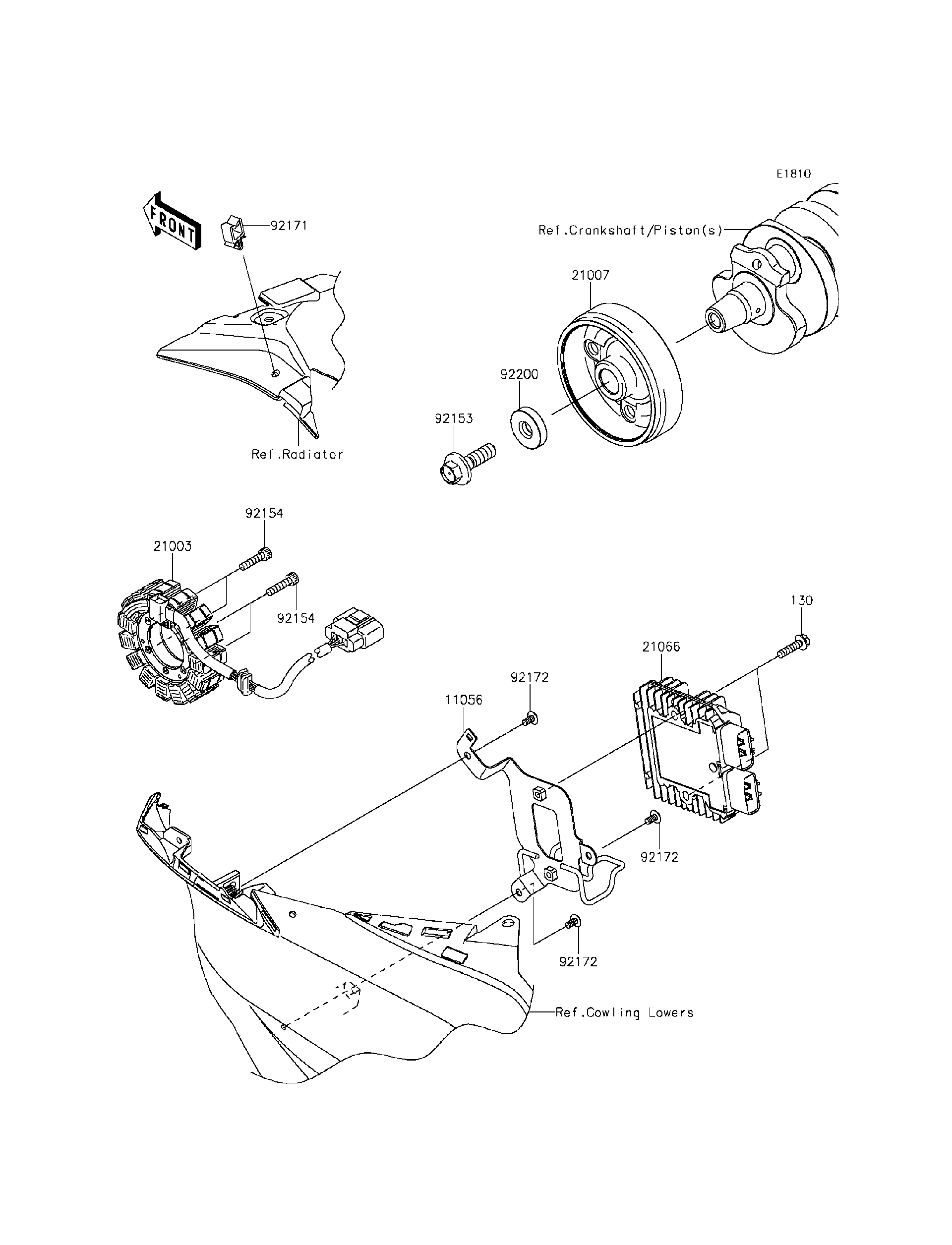 E1810

FRONT

92171

Ref.Crankshaft/Piston(s)

21007

92200

92153

Ref.Radiator

92154

21003

92154

130

21066

92172

11056

92172

92172

Ref.Cowling Lowers