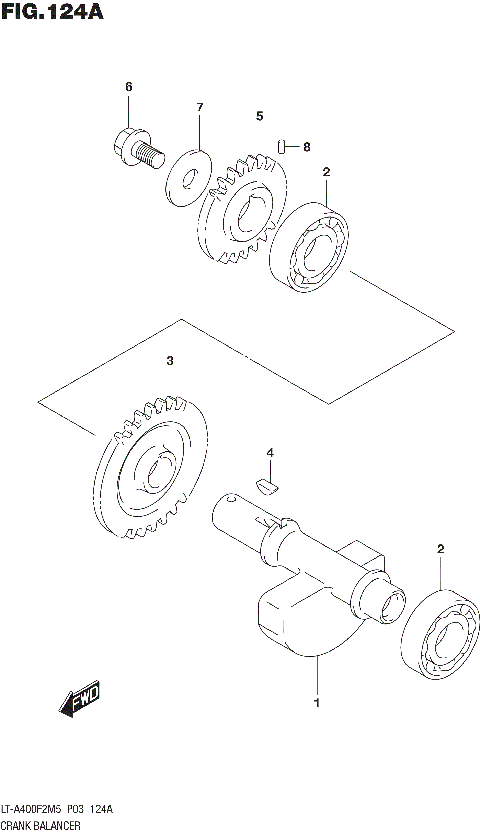 FIG.124A

6
7
5
8
2
3
4
2
1
FWD

LT-A400F2M5 P03 124A
CRANK BALANCER