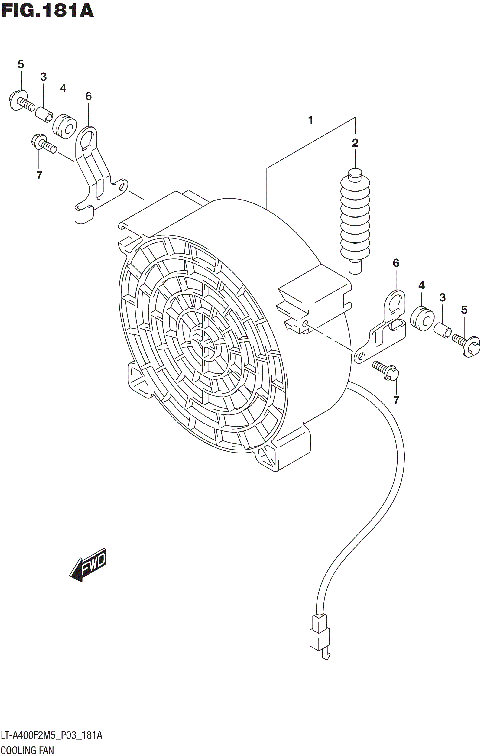 FIG.181A

5
3
4
6
7
1
2
6
4
3
5
7

FWD

LT-A400F2M5_P03_181A
COOLING FAN