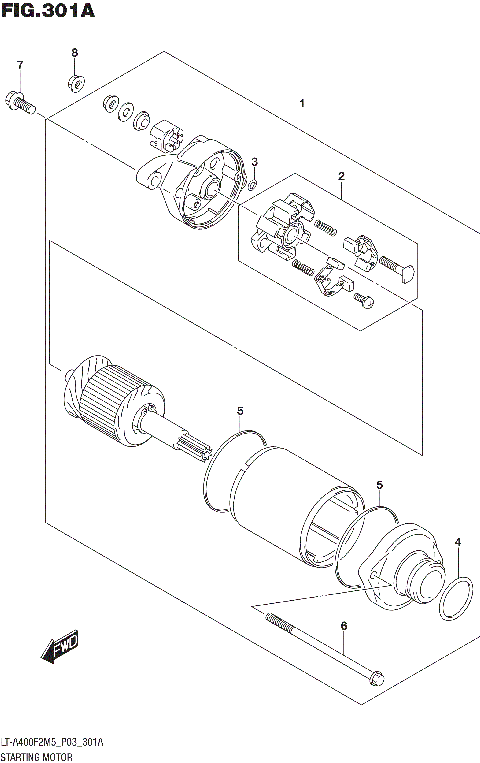 FIG.301A

7
8
1
3
2
5
5
4
6
FWD

LT-A400F2M5_P03_301A
STARTING MOTOR