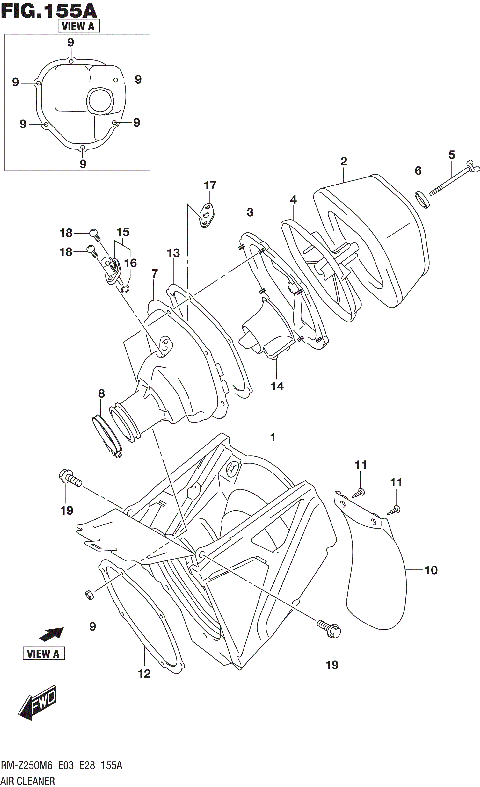 FIG.155A

VIEW A

9
9
9
9
9
9

2
5
6
17
3
4
18
15
18
16
13
7
14
8
1
11
11
19
10
9
VIEW A
12
19
FWD

RM-Z250M6 E03 E28 155A
AIR CLEANER