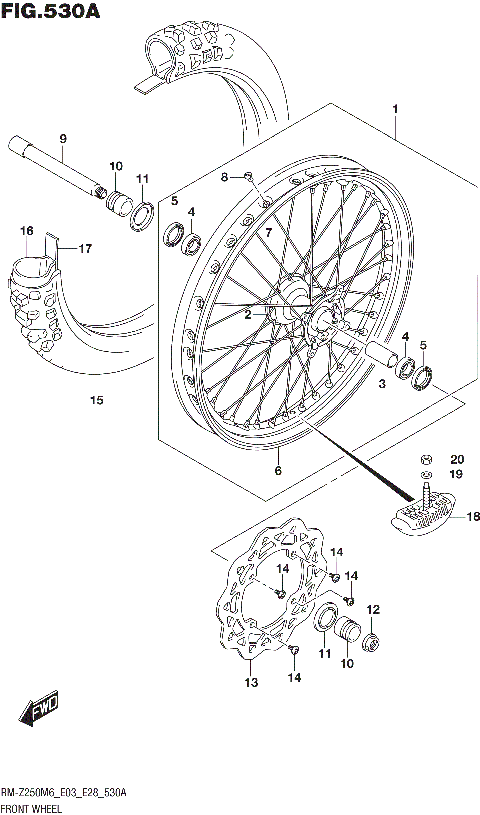 FIG.530A

1
9
10
11
8
5
4
7
16
17
2
4
5
3
15
6
20
19
18
14
14
14
12
11
10
13
14
FWD

RM-Z250M6_E03_E28_530A
FRONT WHEEL