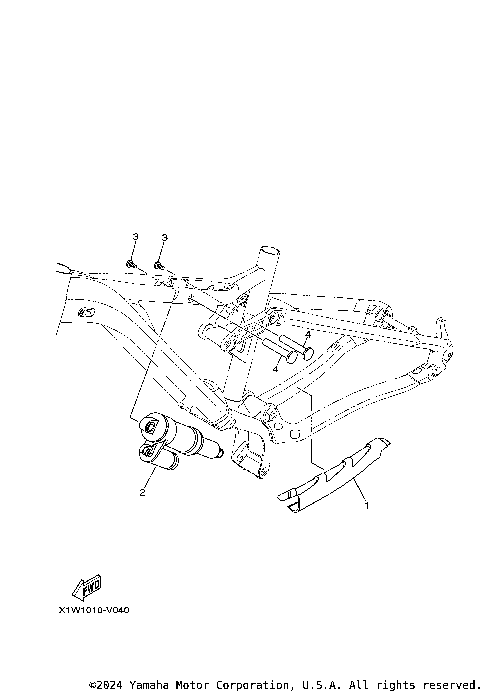 3
3
4
4
2
1
FWD
X1W1010-V040

©2024 Yamaha Motor Corporation, U.S.A. All rights reserved.