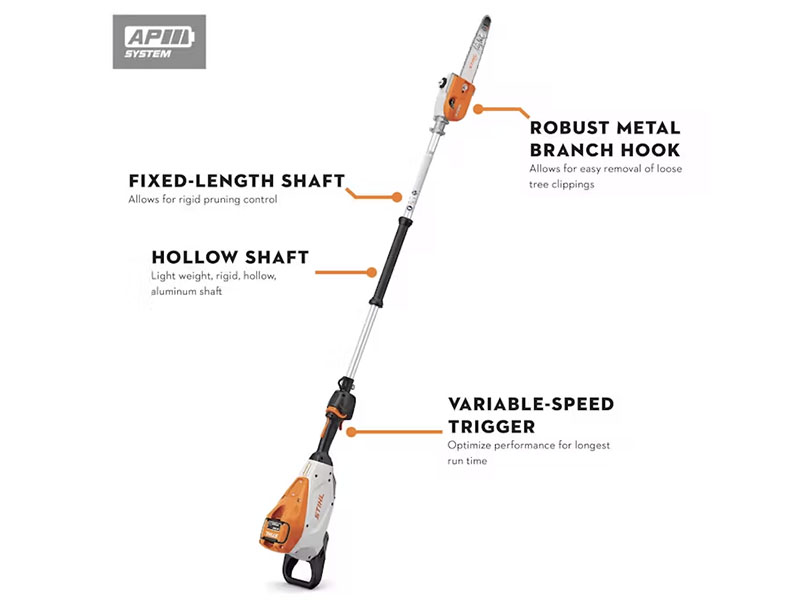 AP
SYSTEM

ROBUST METAL BRANCH HOOK
Allows for easy removal of loose tree clippings

FIXED-LENGTH SHAFT
Allows for rigid pruning control

HOLLOW SHAFT
Light weight, rigid, hollow, aluminum shaft

VARIABLE-SPEED TRIGGER
Optimize performance for longest run time

STIHL