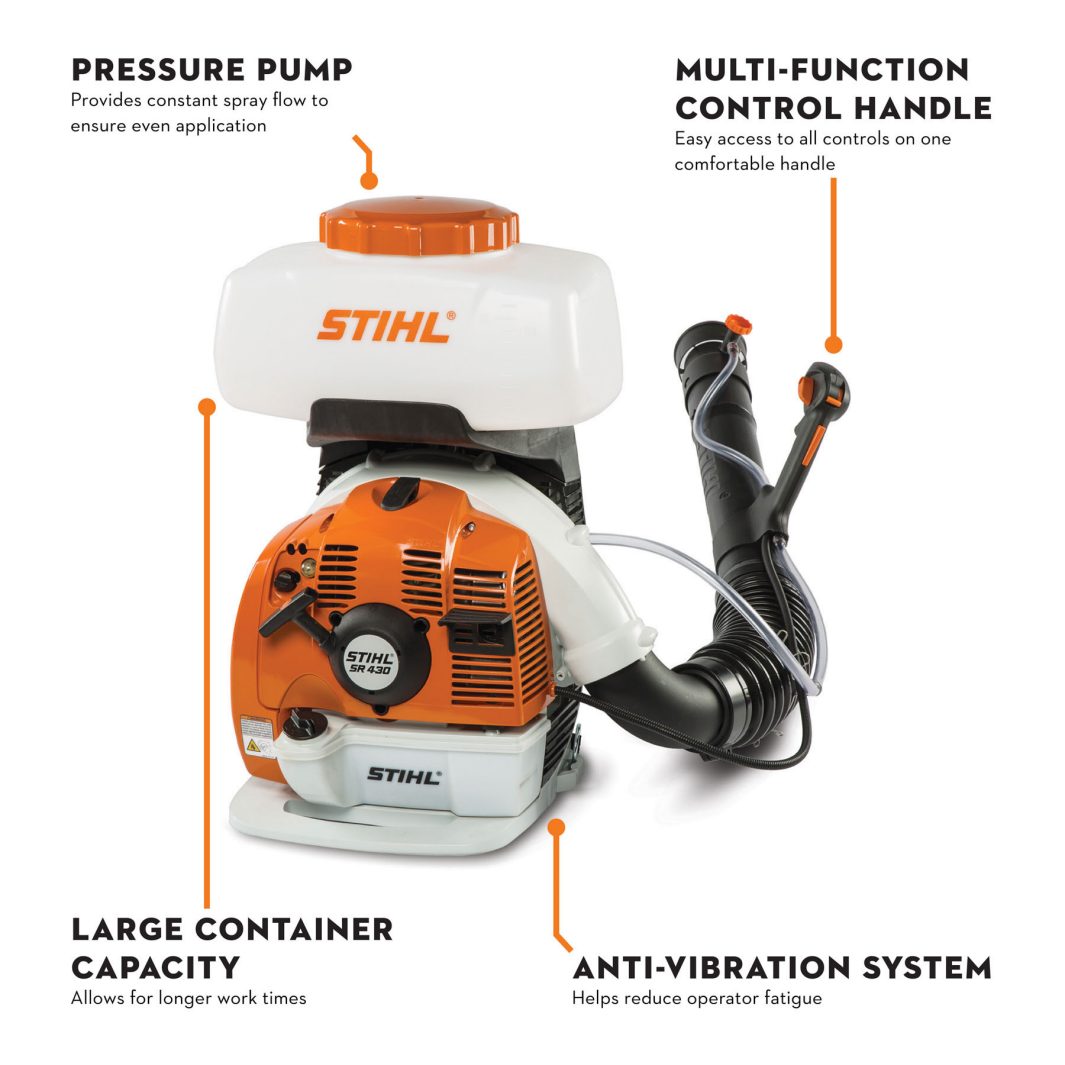 PRESSURE PUMP
Provides constant spray flow to ensure even application

MULTI-FUNCTION CONTROL HANDLE
Easy access to all controls on one comfortable handle

STIHL®

STIHL
SR 430

STIHL®

LARGE CONTAINER CAPACITY
Allows for longer work times

ANTI-VIBRATION SYSTEM
Helps reduce operator fatigue